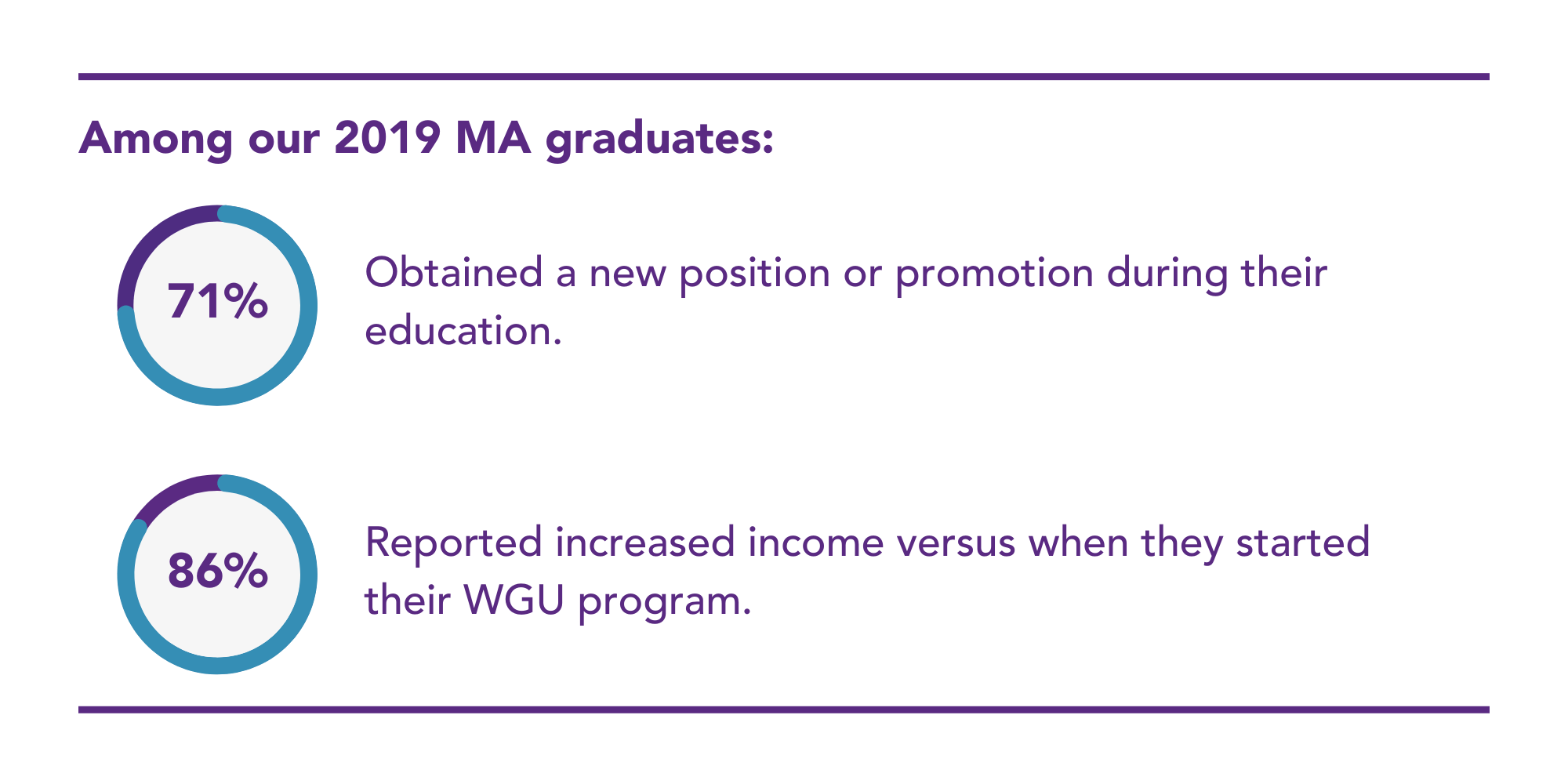 Among our 2019 MA graduates:

71%

Obtained a new position or promotion during their education.

86%

Reported increased income versus when they started their WGU program.