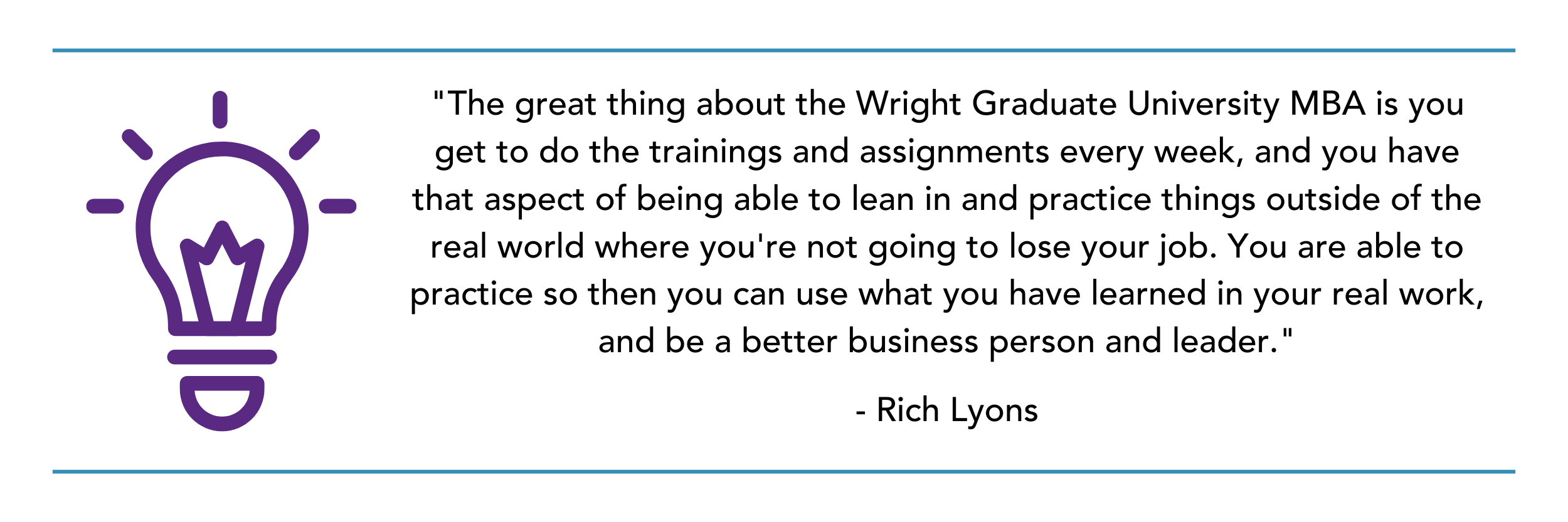 "The great thing about the Wright Graduate University MBA is you get to do the trainings and assignments every week, and you have that aspect of being able to lean in and practice things outside of the real world where you're not going to lose your job. You are able to practice so then you can use what you have learned in your real work, and be a better business person and leader."

- Rich Lyons